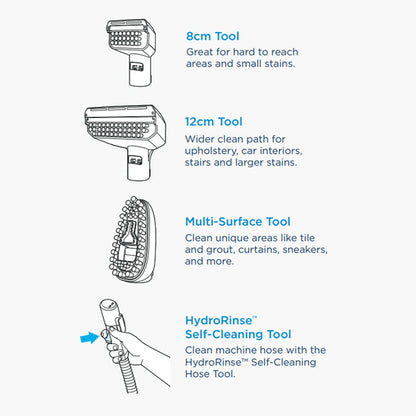 8cm Tool

Great for hard to reach areas and small stains.

12cm Tool

Wider clean path for upholstery, car interiors, stairs and larger stains.

Multi-Surface Tool

Clean unique areas like tile and grout, curtains, sneakers, and more.

HydroRinse™ Self-Cleaning Tool

Clean machine hose with the HydroRinse™ Self-Cleaning Hose Tool.