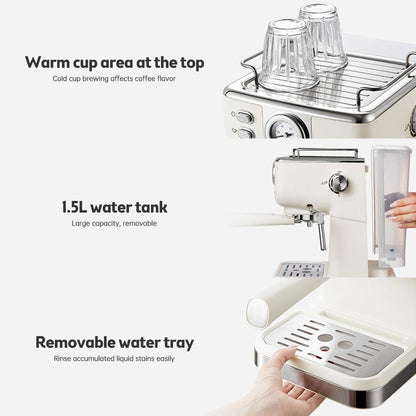 Warm cup area at the top
Cold cup brewing affects coffee flavor

1.5L water tank
Large capacity, removable

Removable water tray
Rinse accumulated liquid stains easily