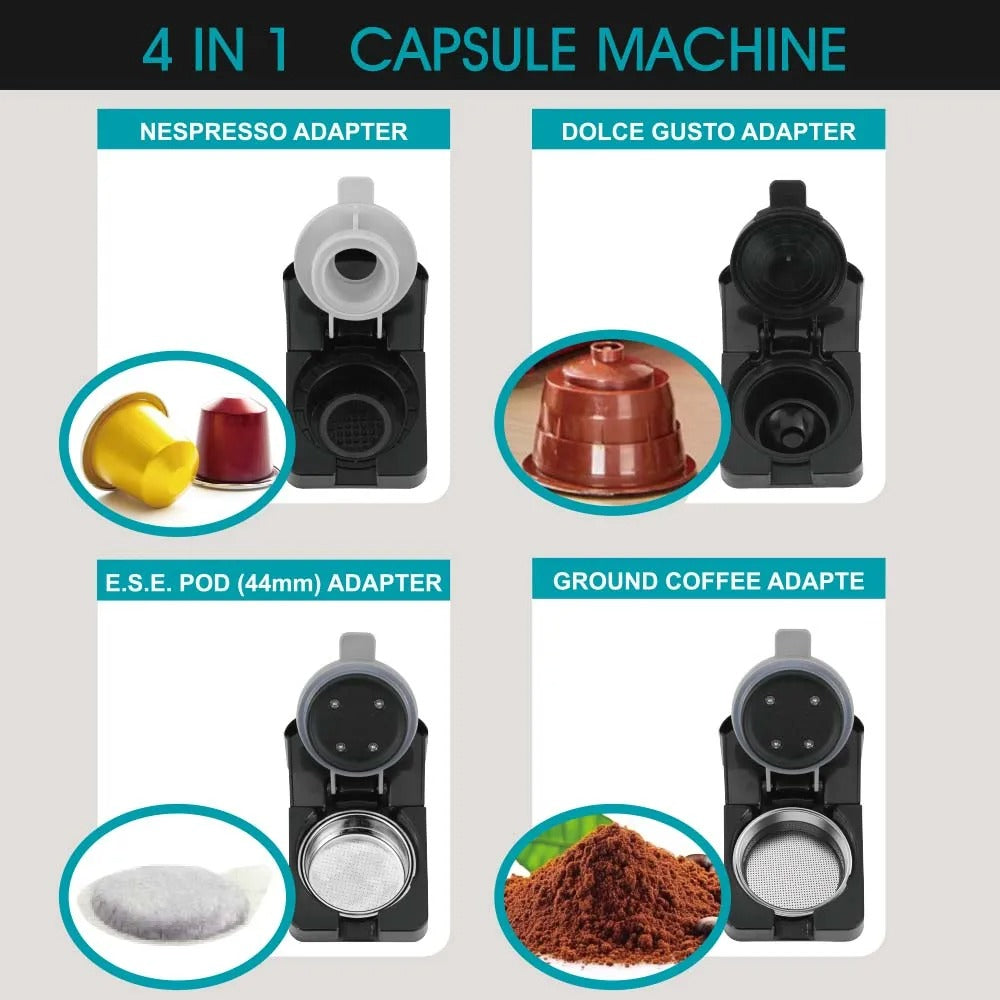 4 IN 1 CAPSULE MACHINE

NESPRESSO ADAPTER

DOLCE GUSTO ADAPTER

E.S.E. POD (44mm) ADAPTER

GROUND COFFEE ADAPTE